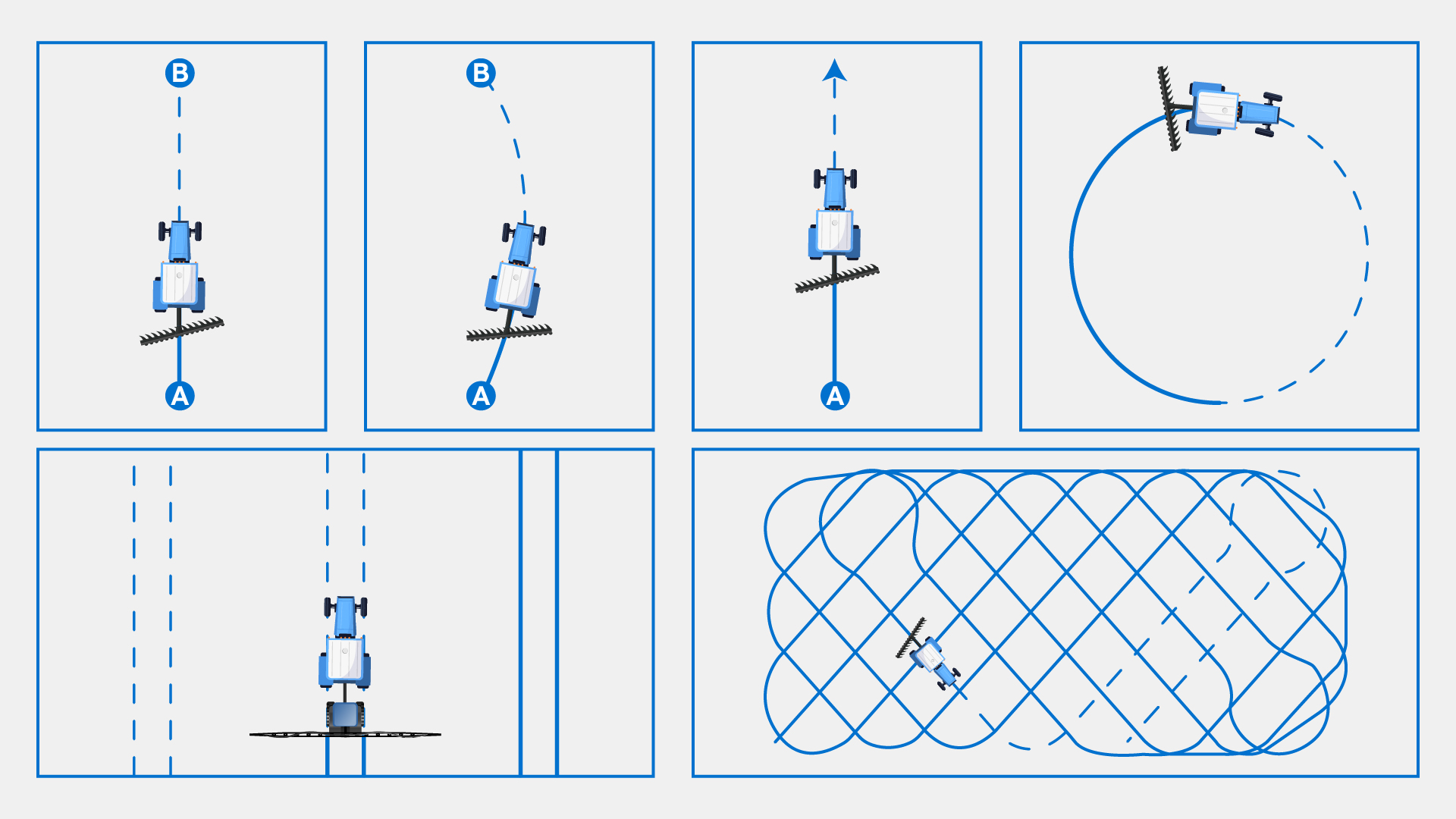 B
A

B
A

A